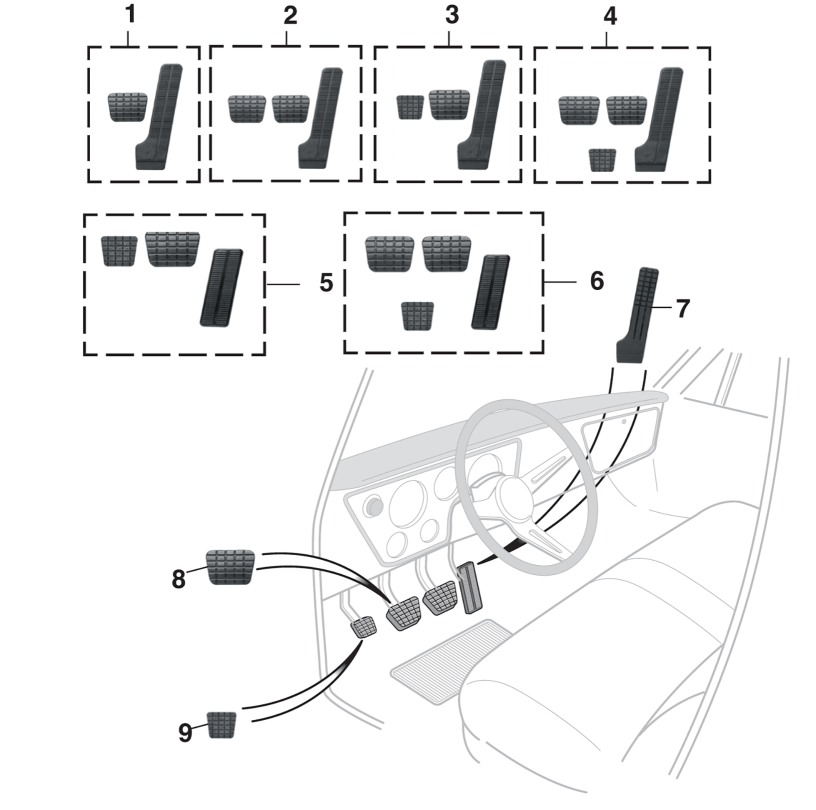 1
2
3
4
5
6
7
8
9