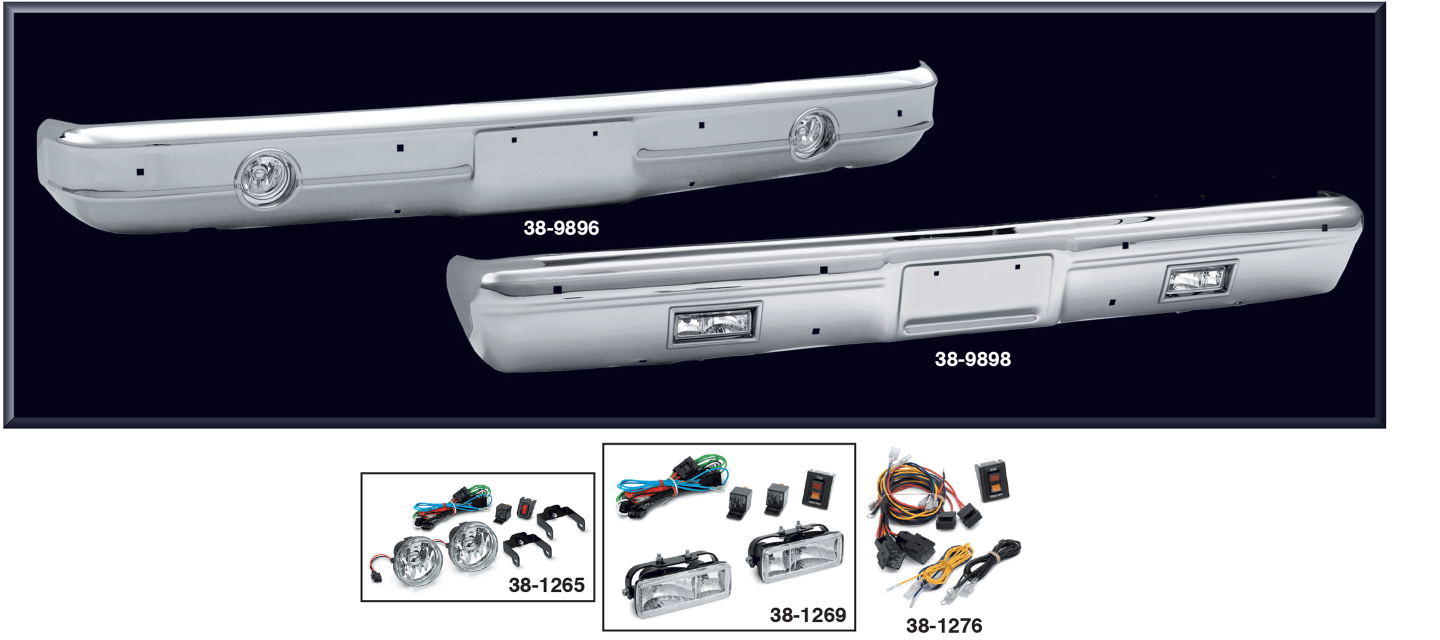 38-9896

38-9898

38-1265

38-1269

38-1276