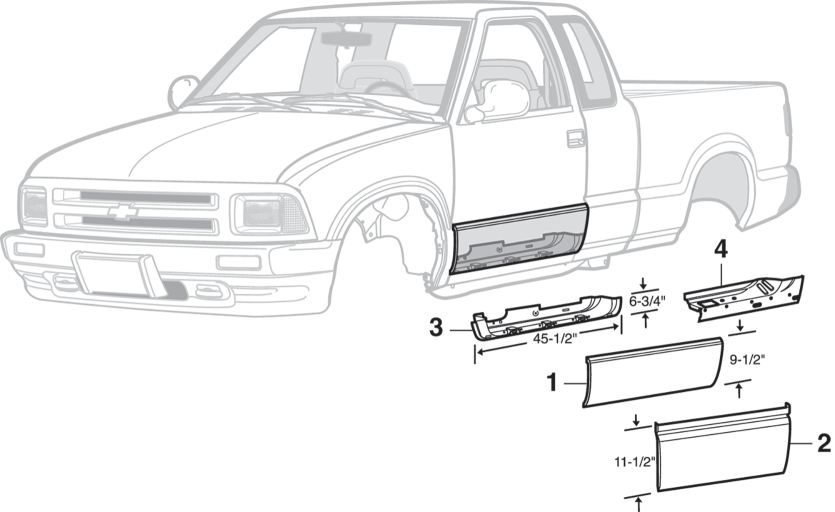 4
6-3/4"
3
45-1/2"
9-1/2"
1
2
11-1/2"