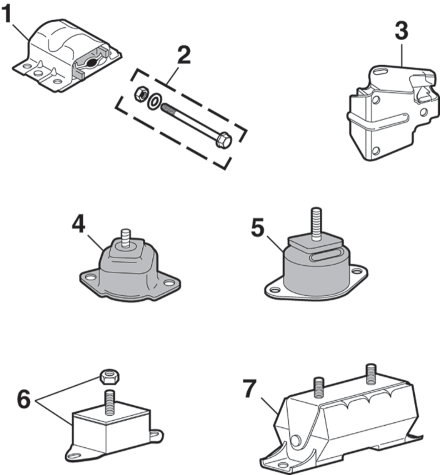 1

2

3

4

5

6

7