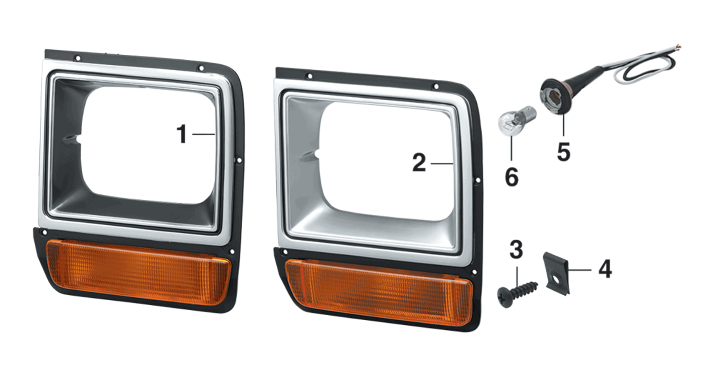 1
2
6
5
3
4