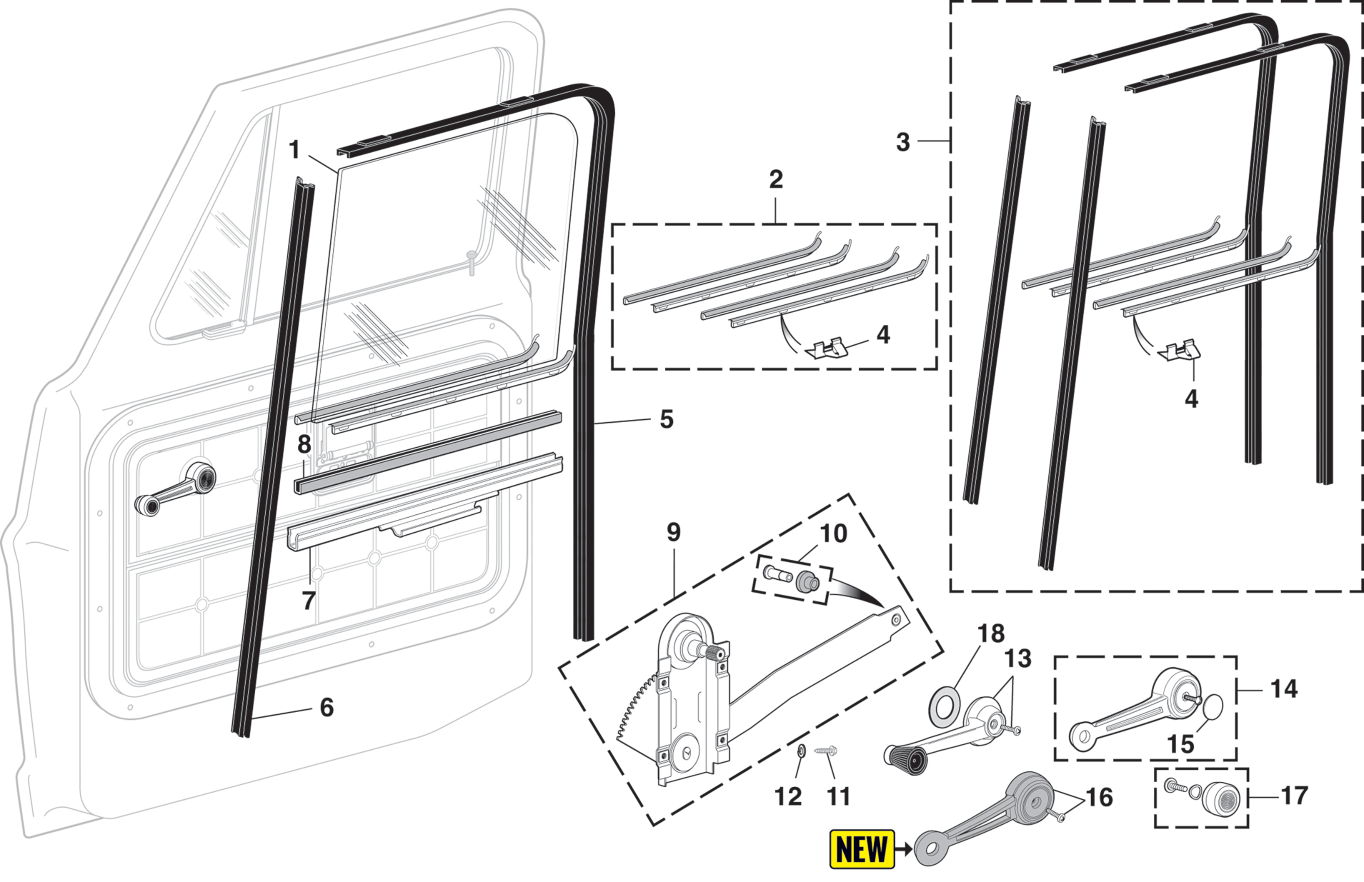 1
2
3
4
4
5
8
7
6
9
10
18
13
14
15
12
11
16
17
NEW