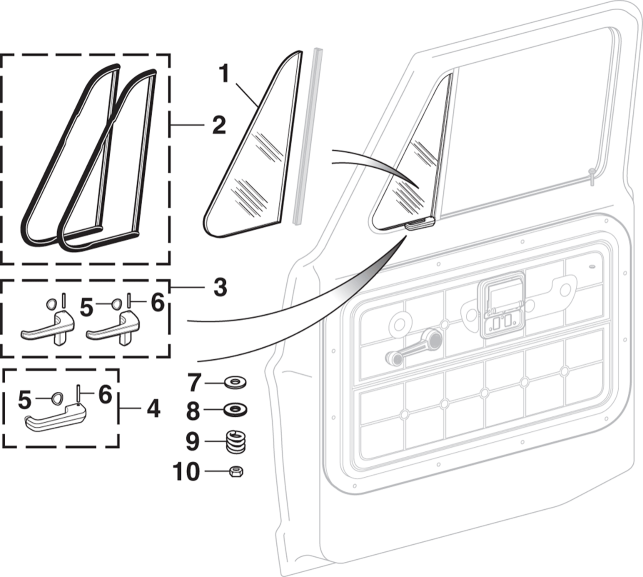 1
2
3
5
6
5
6
4
7
8
9
10