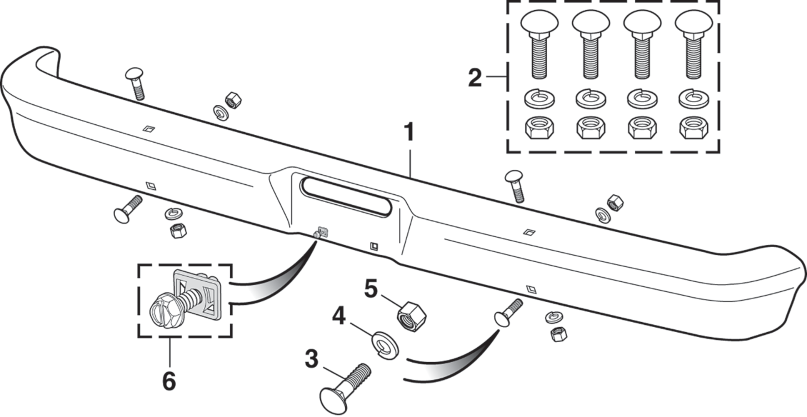 2
1
5
4
3
6