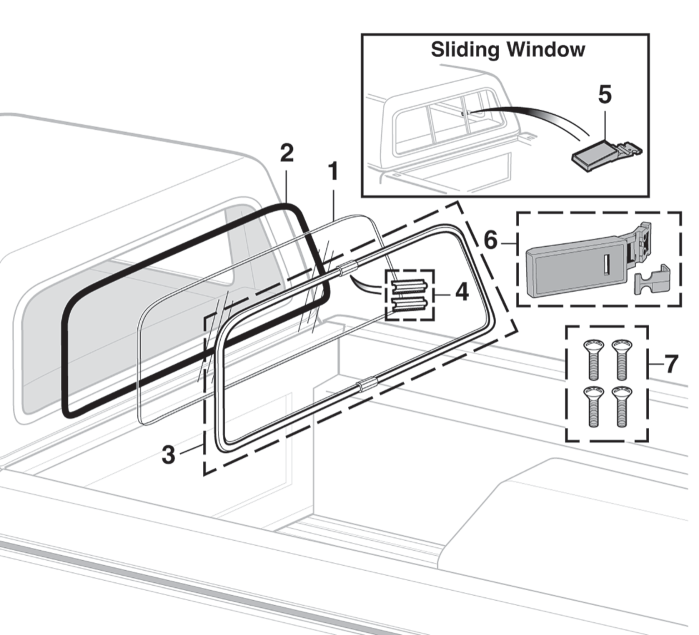 Sliding Window
5
2
1
6
4
7
3