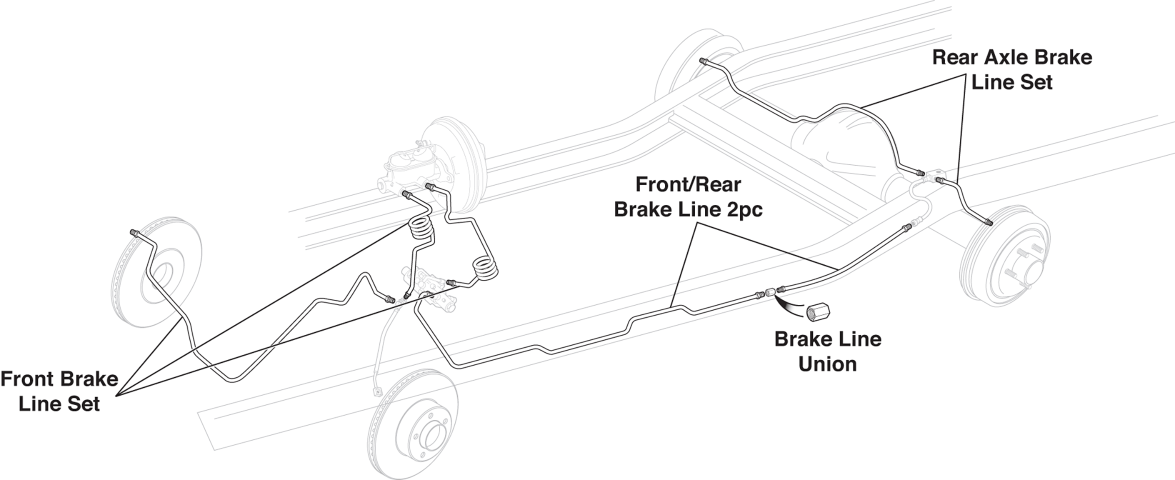 Rear Axle Brake Line Set

Front/Rear Brake Line 2pc

Brake Line Union

Front Brake Line Set