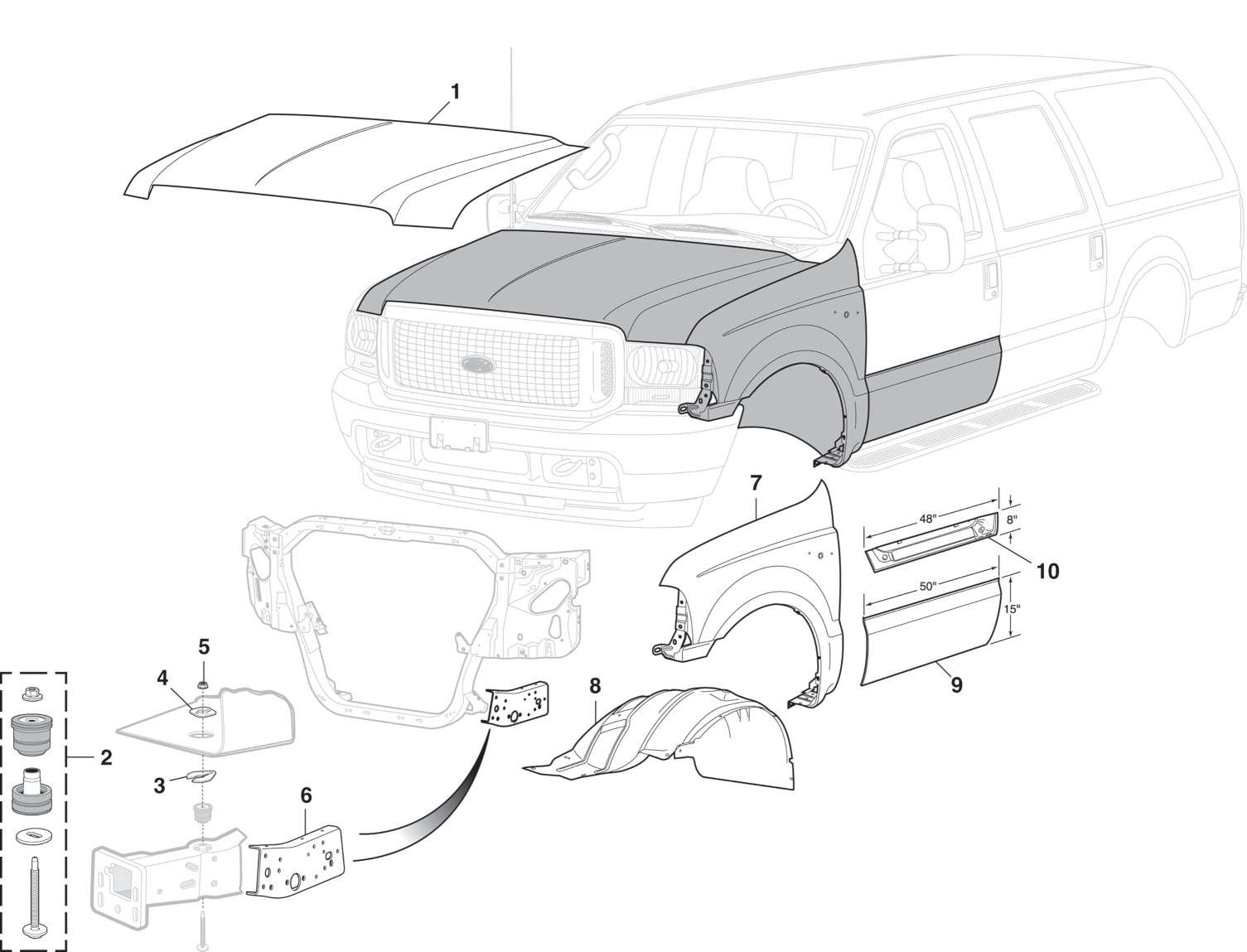 1

7

48"

8"

10

50"

15"

9

5

4

8

2

3

6