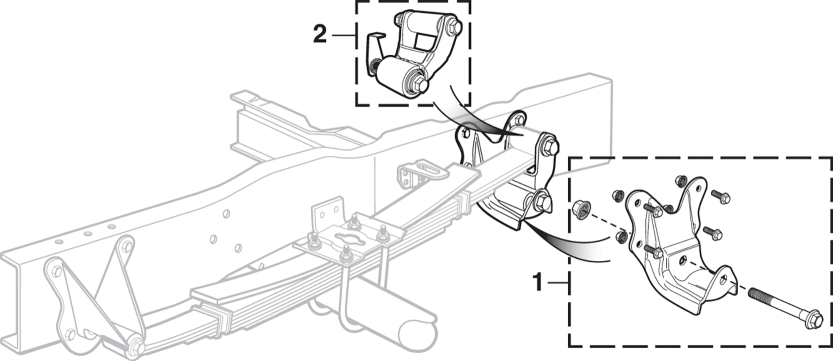 2

1