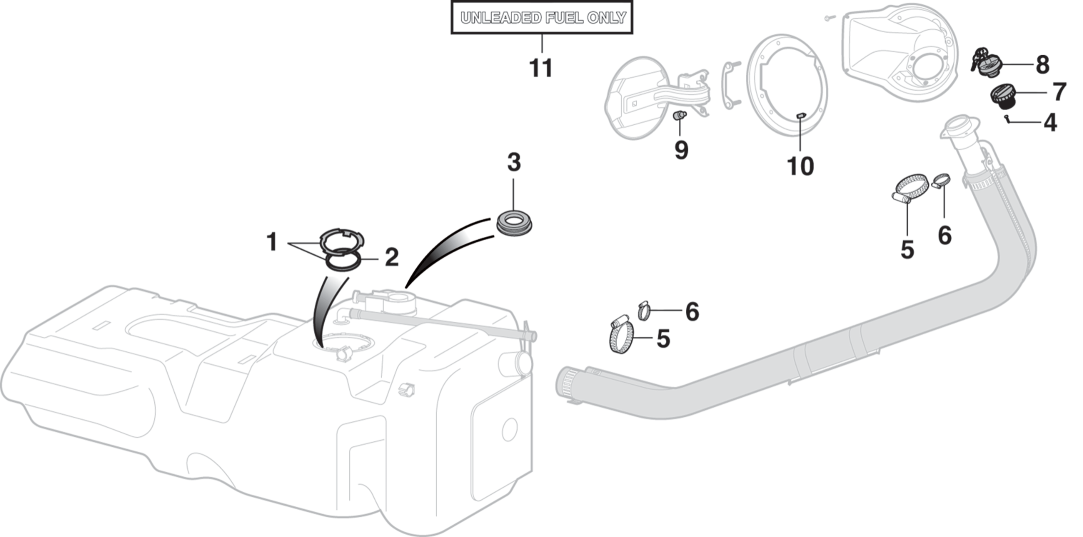 UNLEADED FUEL ONLY

11

8

7

4

9

10

3

5

6

1

2

6

5