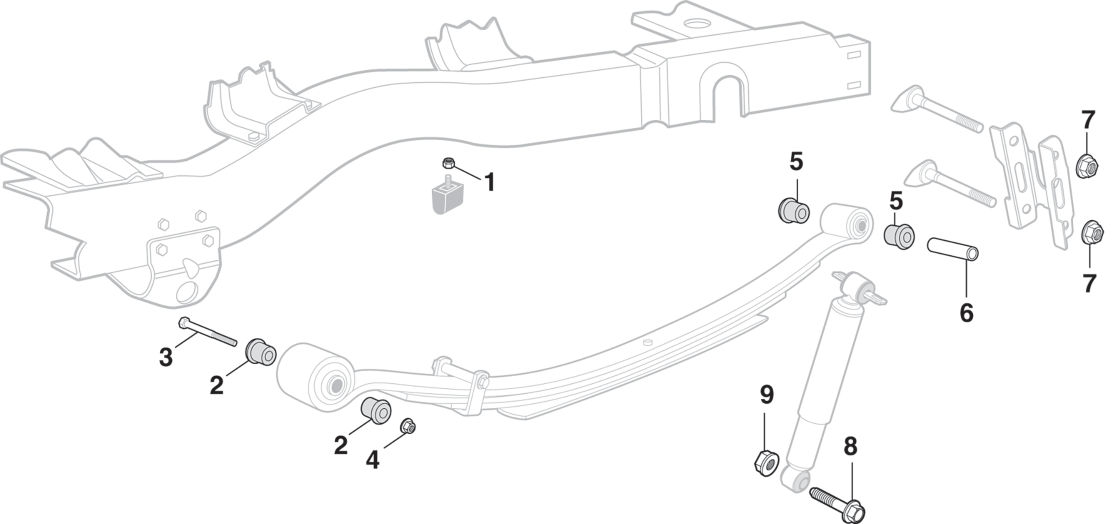 1
5
5
7
7
6
3
2
2
4
9
8