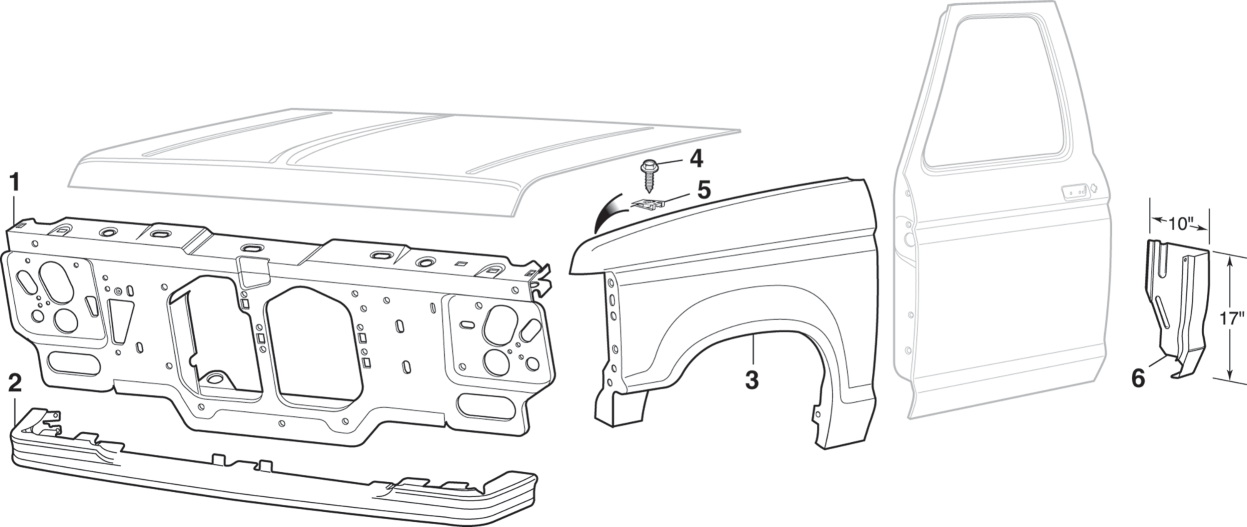 1
2
4
5
3
10"
17"
6