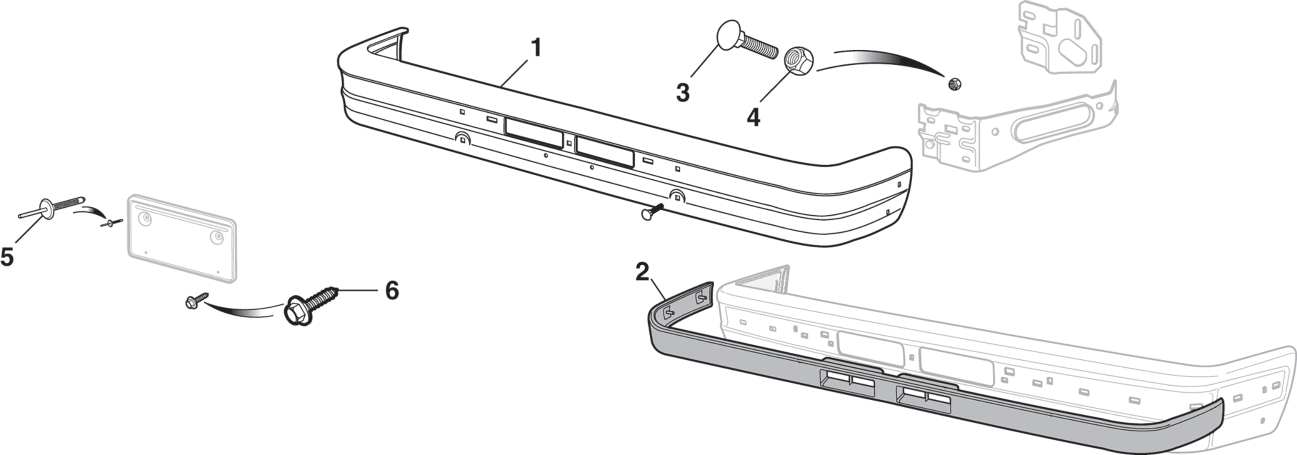 1
3
4
5
6
2