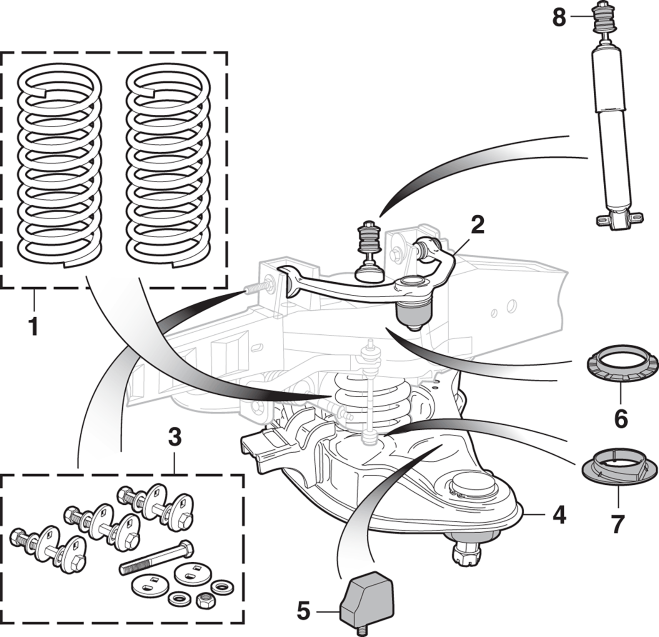 8

2

1

6

3

4

7

5