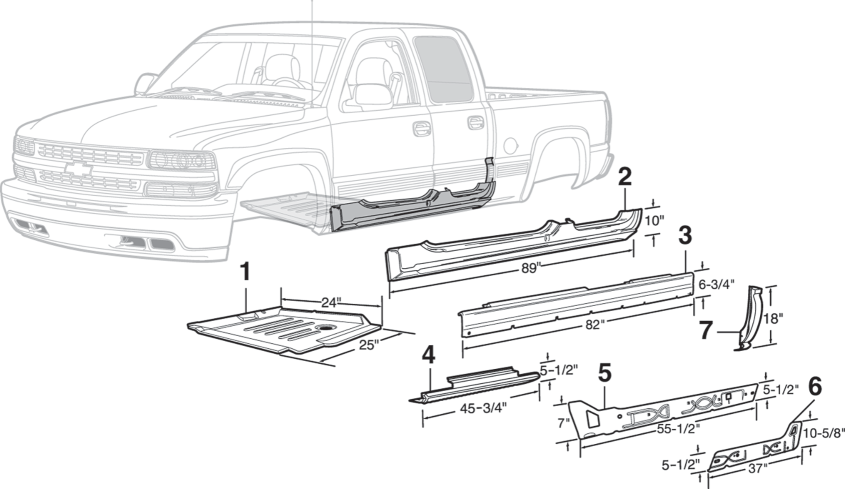 2
10"
89"
3
6-3/4"
82"
1
24"
25"
7
18"
4
5-1/2"
45-3/4"
5
5-1/2"
7"
55-1/2"
6
10-5/8"
5-1/2"
37"