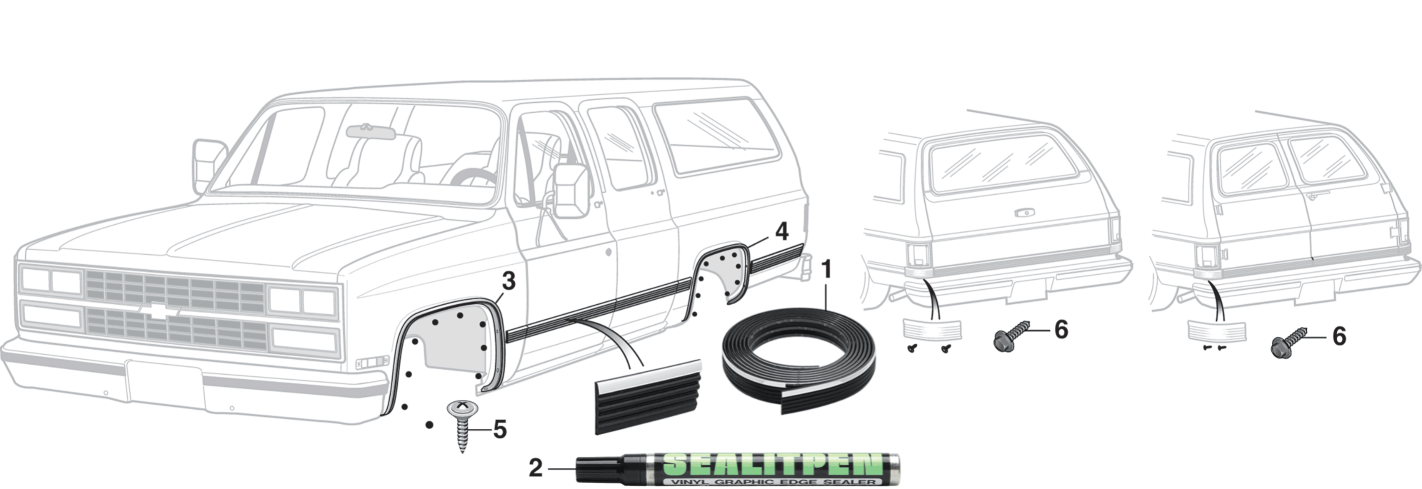 4
3
1
6
6
5
2
SEALITPEN
VINYL GRAPHIC EDGE SEALER