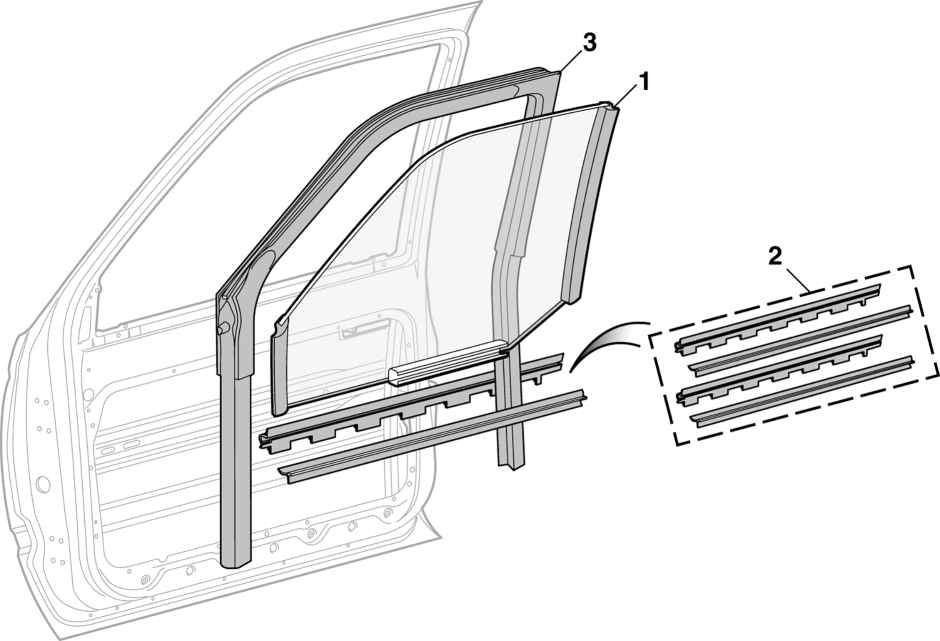 3
1
2