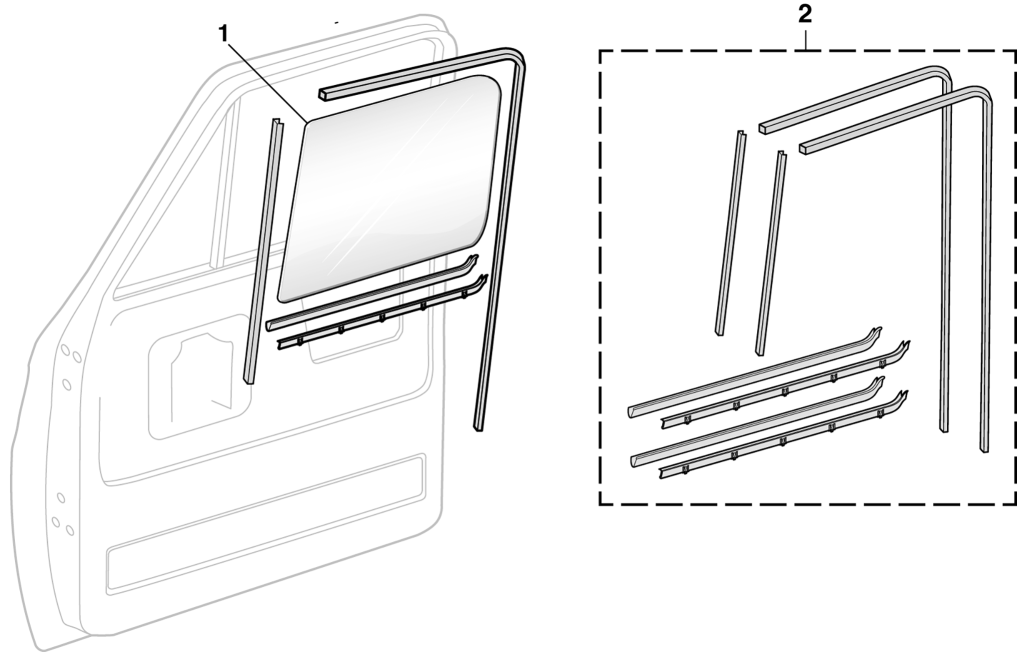 1

2