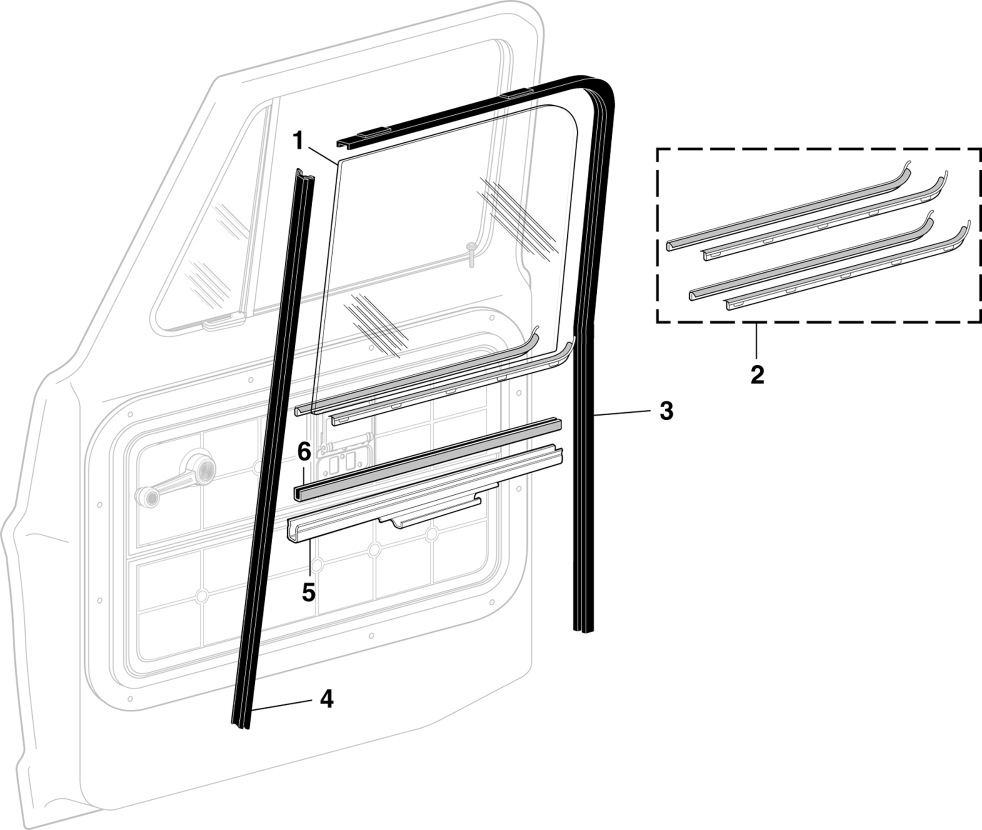 1
2
3
6
5
4