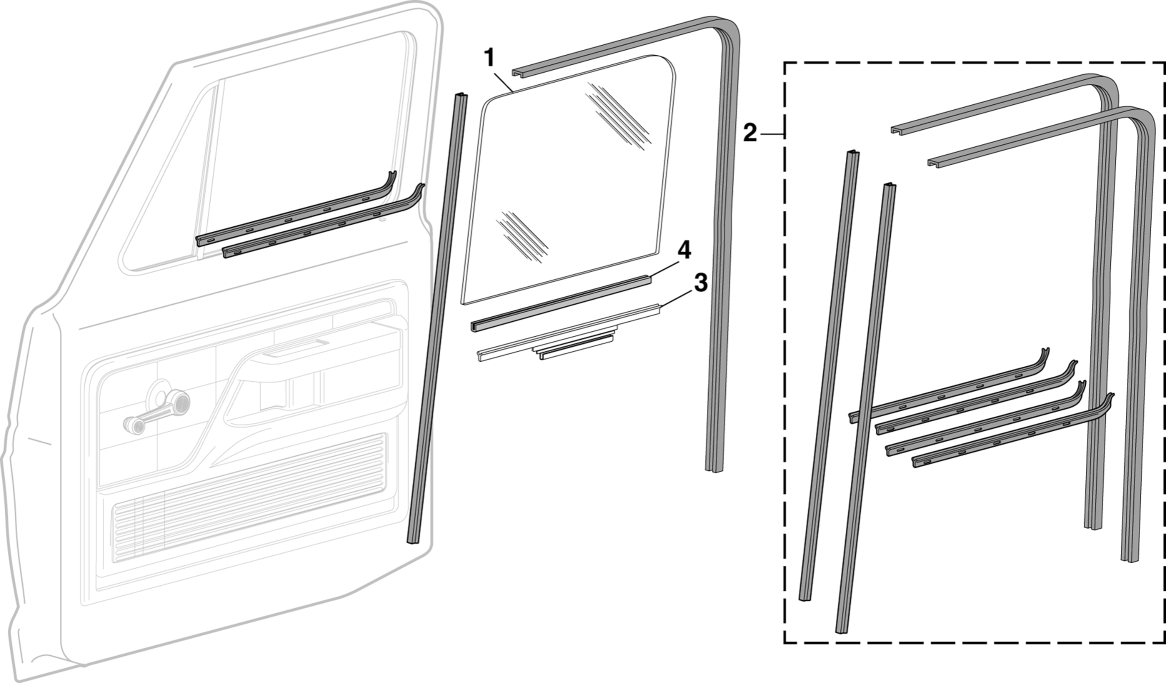 1
2
4
3