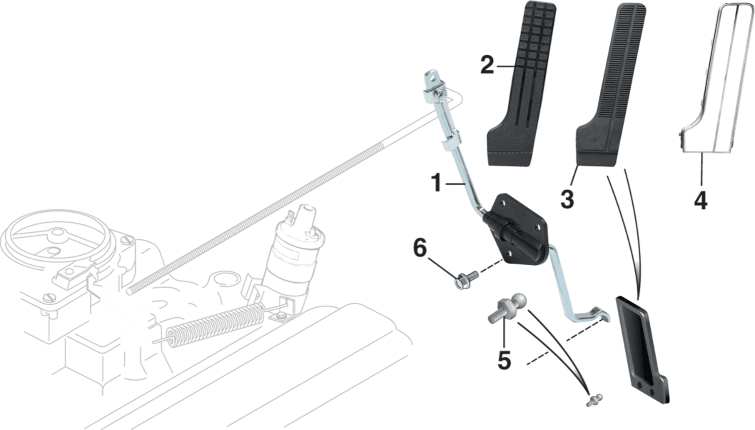 2
1
3
4
6
5