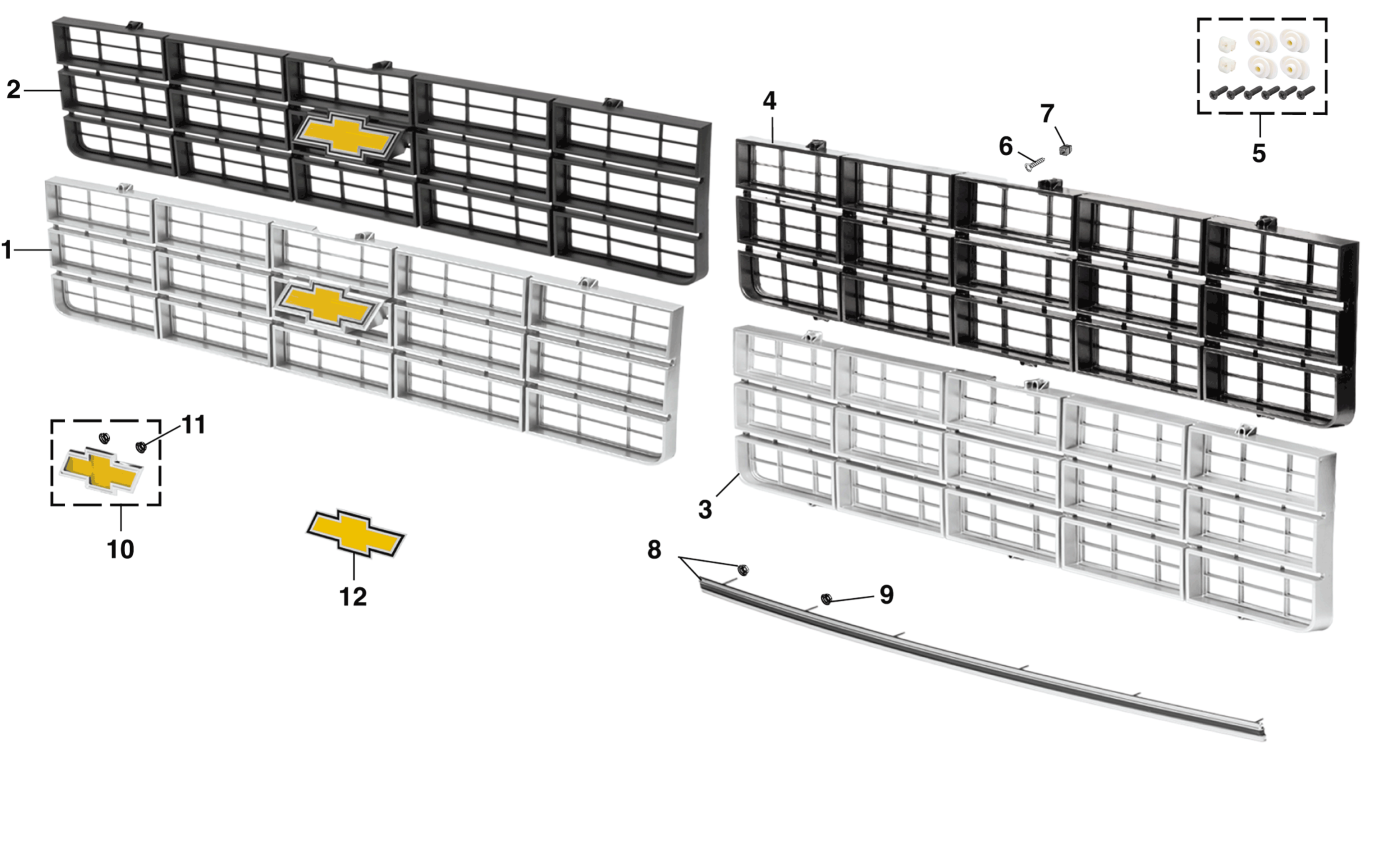 2
1
4
7
6
5
11
10
12
3
8
9