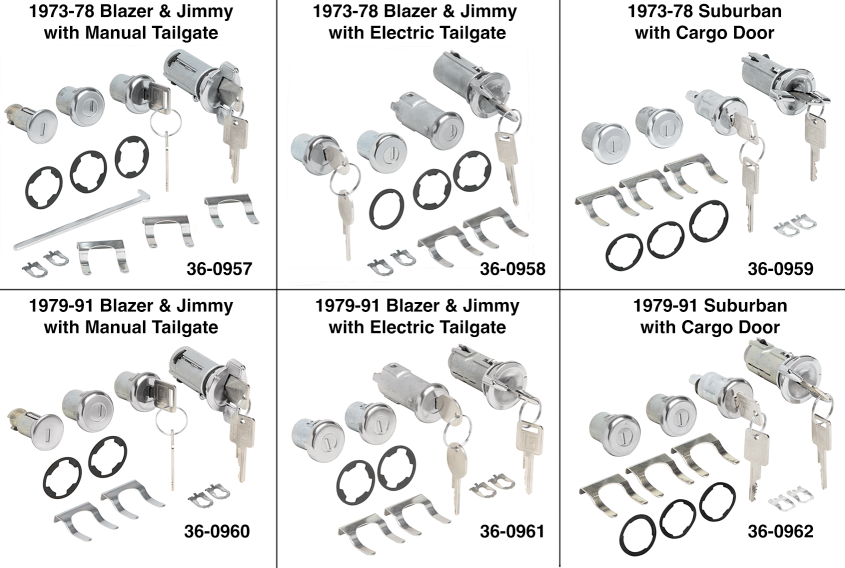 1973-78 Blazer & Jimmy with Manual Tailgate

36-0957

1973-78 Blazer & Jimmy with Electric Tailgate

36-0958

1973-78 Suburban with Cargo Door

36-0959

1979-91 Blazer & Jimmy with Manual Tailgate

36-0960

1979-91 Blazer & Jimmy with Electric Tailgate

36-0961

1979-91 Suburban with Cargo Door

36-0962