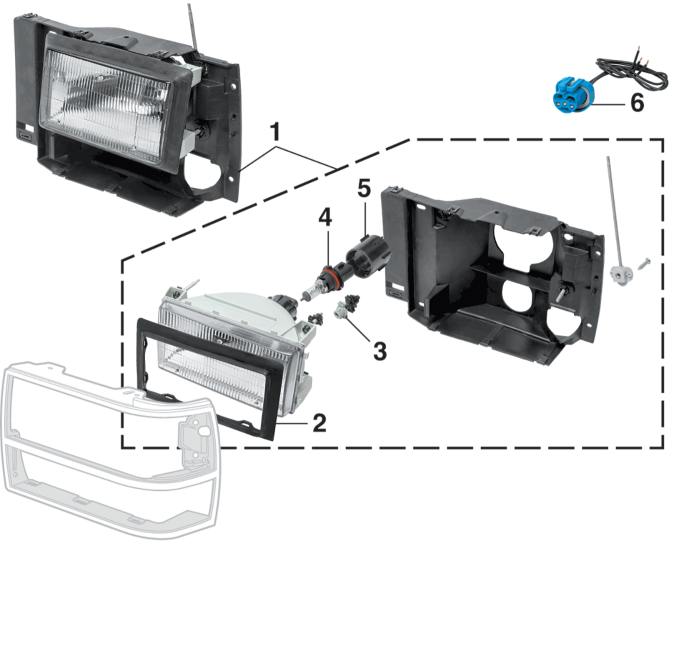 6
1
5
4
3
2